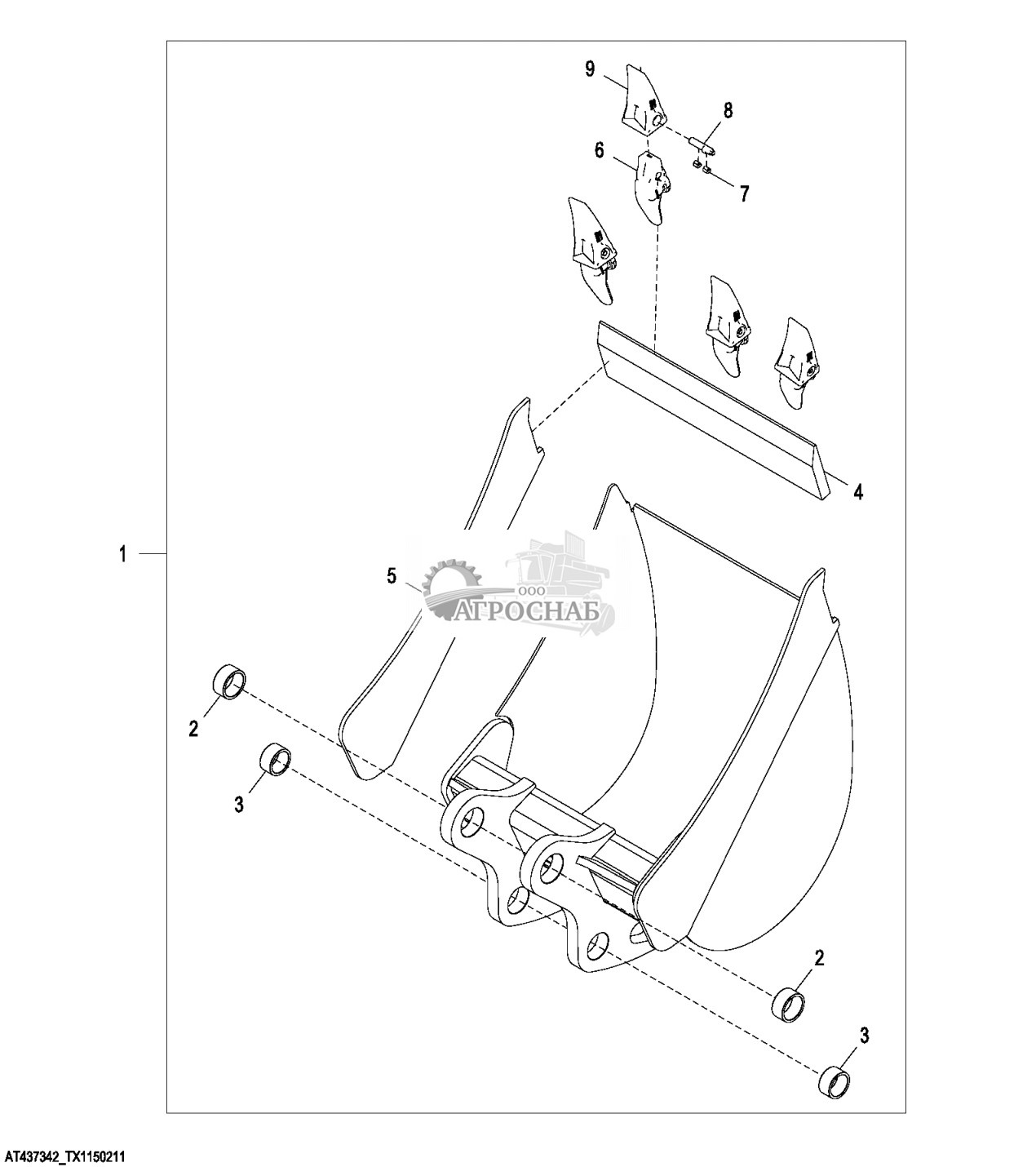 9
8
6
7
4
1
5
ООО
АГРОСНАБ
2
3
2
3
AT437342_TX1150211